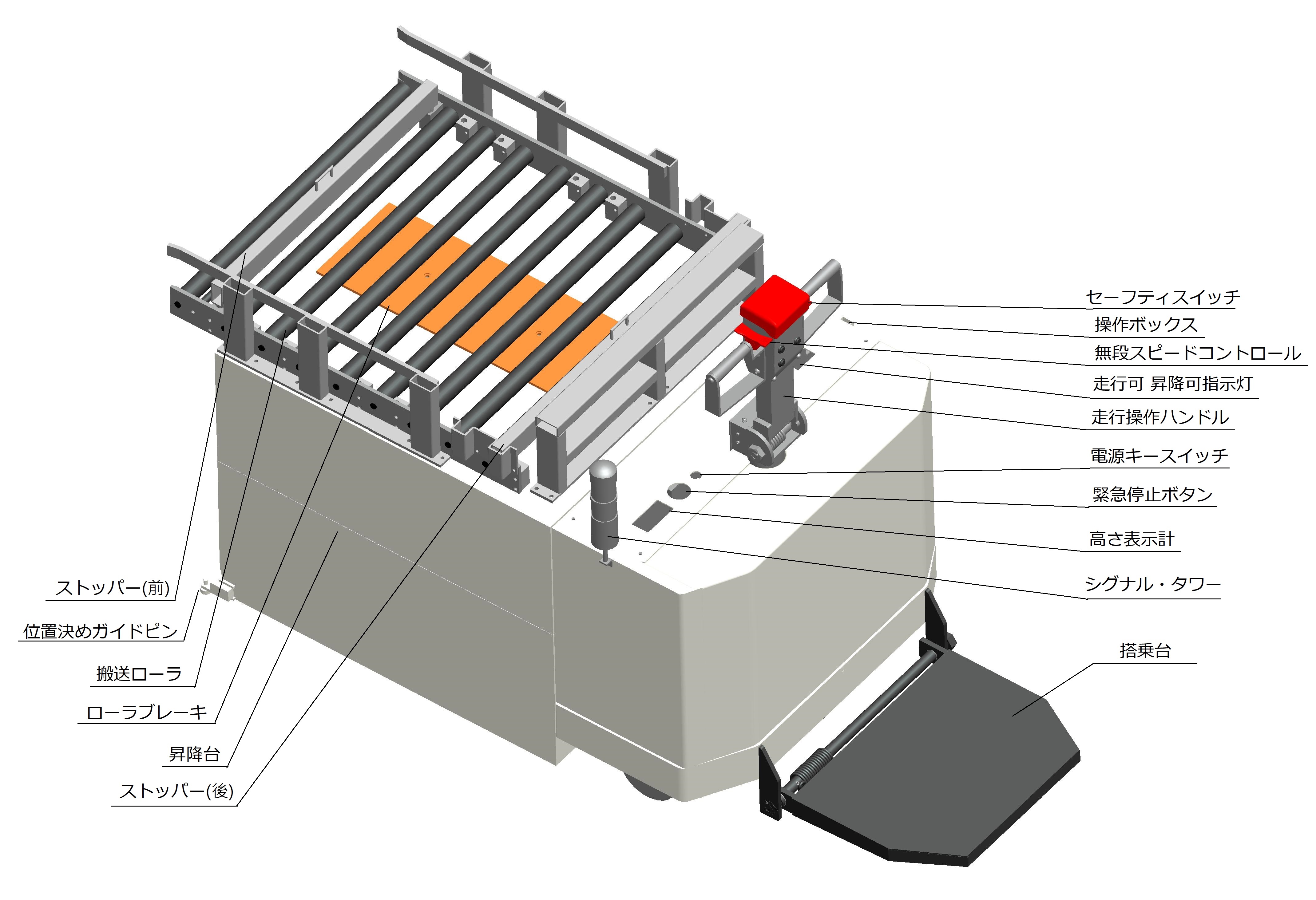 セーフティスイッチ
操作ボックス
無段スピードコントロール
走行可 昇降可指示灯
走行操作ハンドル
電源キースイッチ
緊急停止ボタン
高さ表示計
シグナル・タワー
搭乗台

ストッパー(前)
位置決めガイドピン
搬送ローラ
ローラブレーキ
昇降台
ストッパー(後)